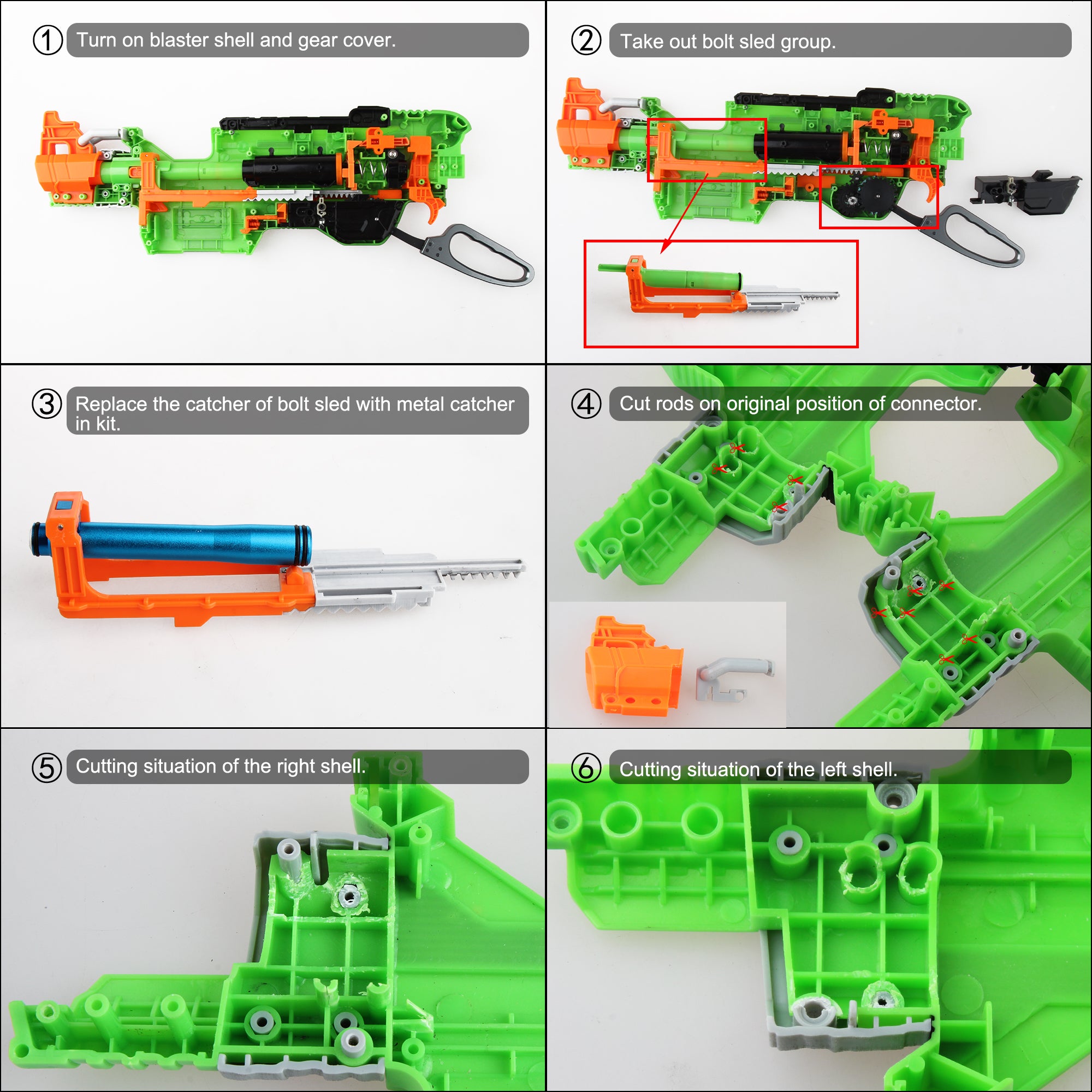 ① Turn on blaster shell and gear cover.

② Take out bolt sled group.

③ Replace the catcher of bolt sled with metal catcher in kit.

④ Cut rods on original position of connector.

⑤ Cutting situation of the right shell.

⑥ Cutting situation of the left shell.