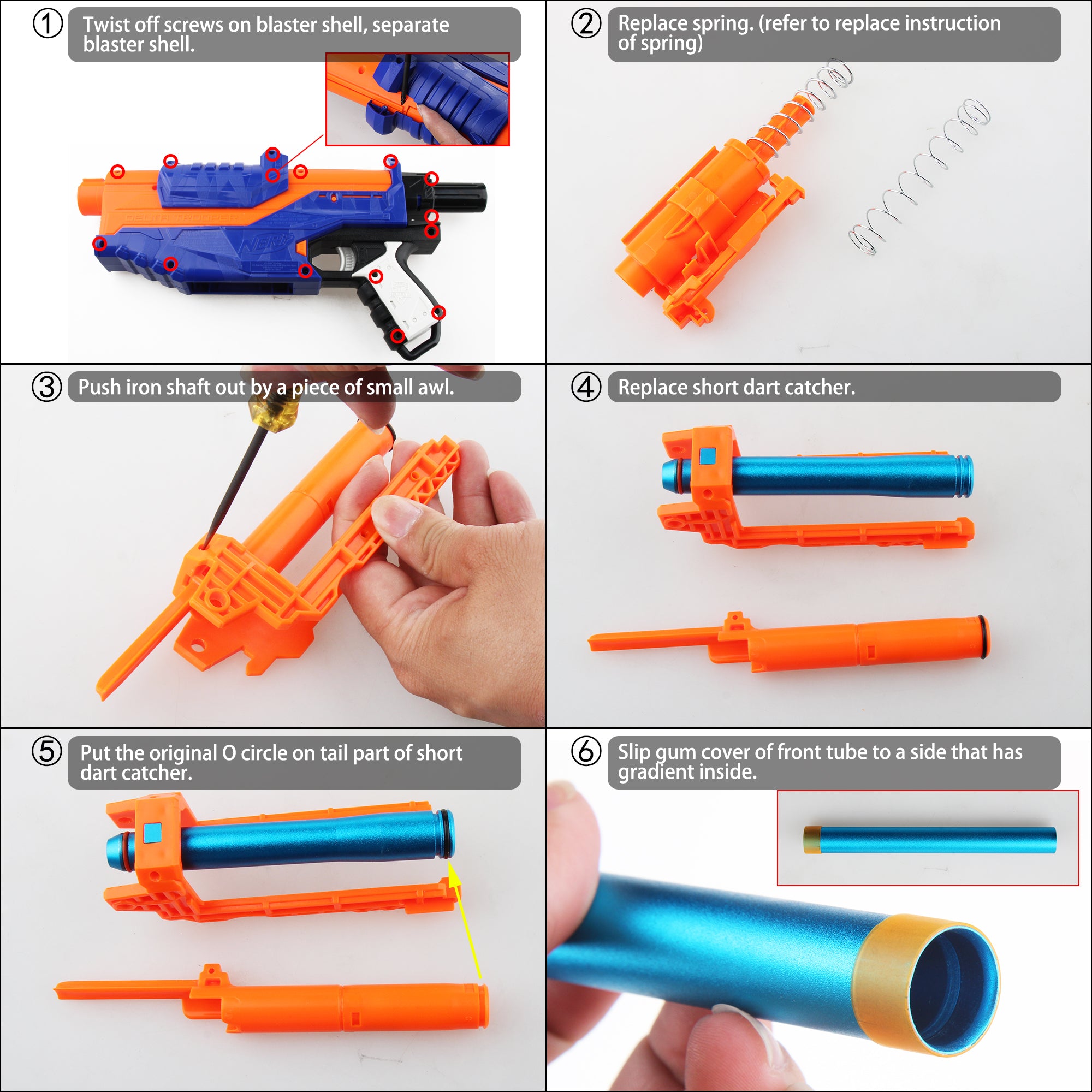 ① Twist off screws on blaster shell, separate blaster shell.

DELTA TROOPER

NERF

② Replace spring. (refer to replace instruction of spring)

③ Push iron shaft out by a piece of small awl.

④ Replace short dart catcher.

⑤ Put the original O circle on tail part of short dart catcher.

⑥ Slip gum cover of front tube to a side that has gradient inside.