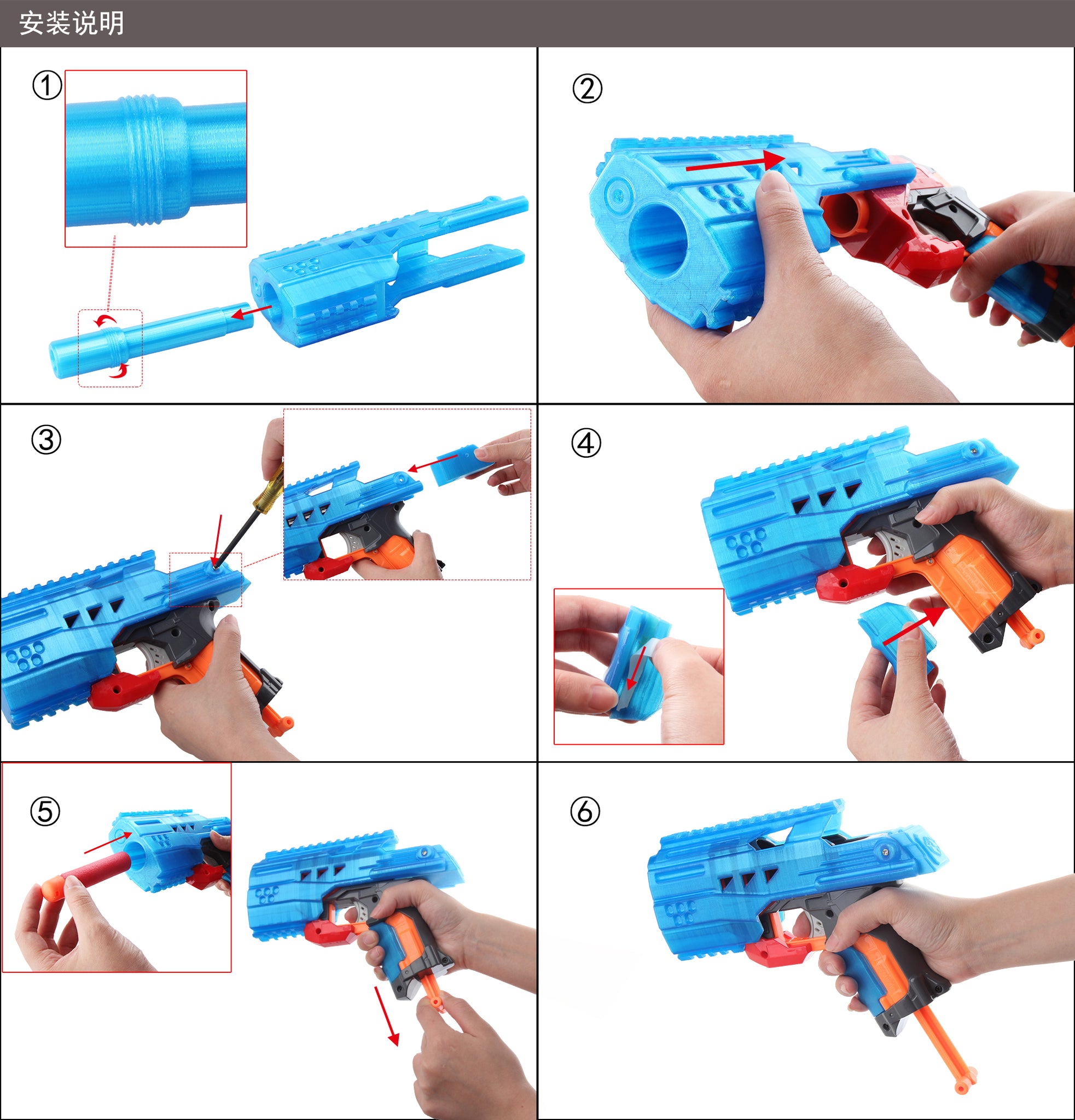 安装说明

①

②

③

④

⑤

⑥