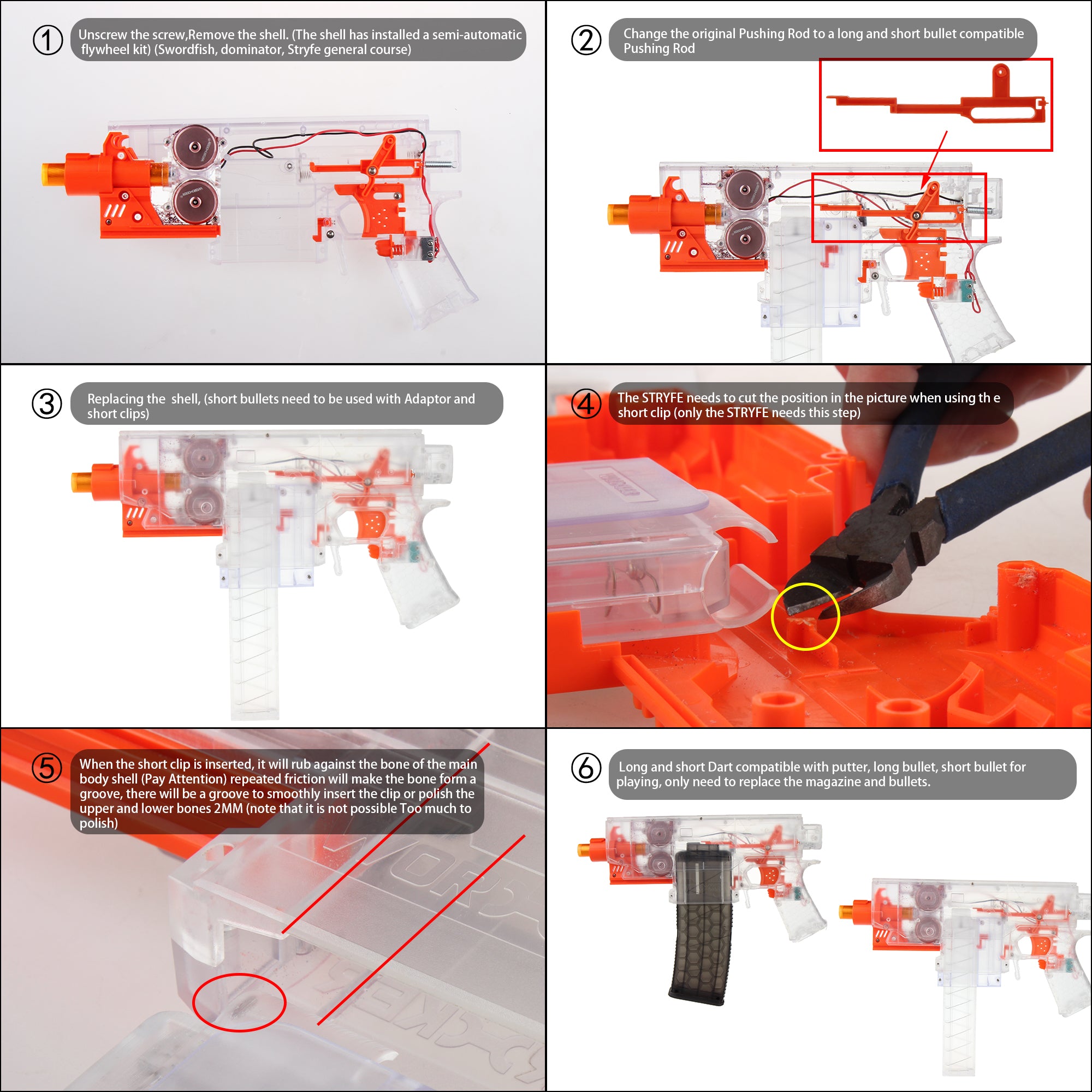 ① Unscrew the screw,Remove the shell. (The shell has installed a semi-automatic flywheel kit) (Swordfish, dominator, Stryfe general course)

② Change the original Pushing Rod to a long and short bullet compatible Pushing Rod

③ Replacing the shell, (short bullets need to be used with Adaptor and short clips)

④ The STRYFE needs to cut the position in the picture when using th e short clip (only the STRYFE needs this step)

⑤ When the short clip is inserted, it will rub against the bone of the main body shell (Pay Attention) repeated friction will make the bone form a groove, there will be a groove to smoothly insert the clip or polish the upper and lower bones 2MM (note that it is not possible Too much to polish)

⑥ Long and short Dart compatible with putter, long bullet, short bullet for playing, only need to replace the magazine and bullets.