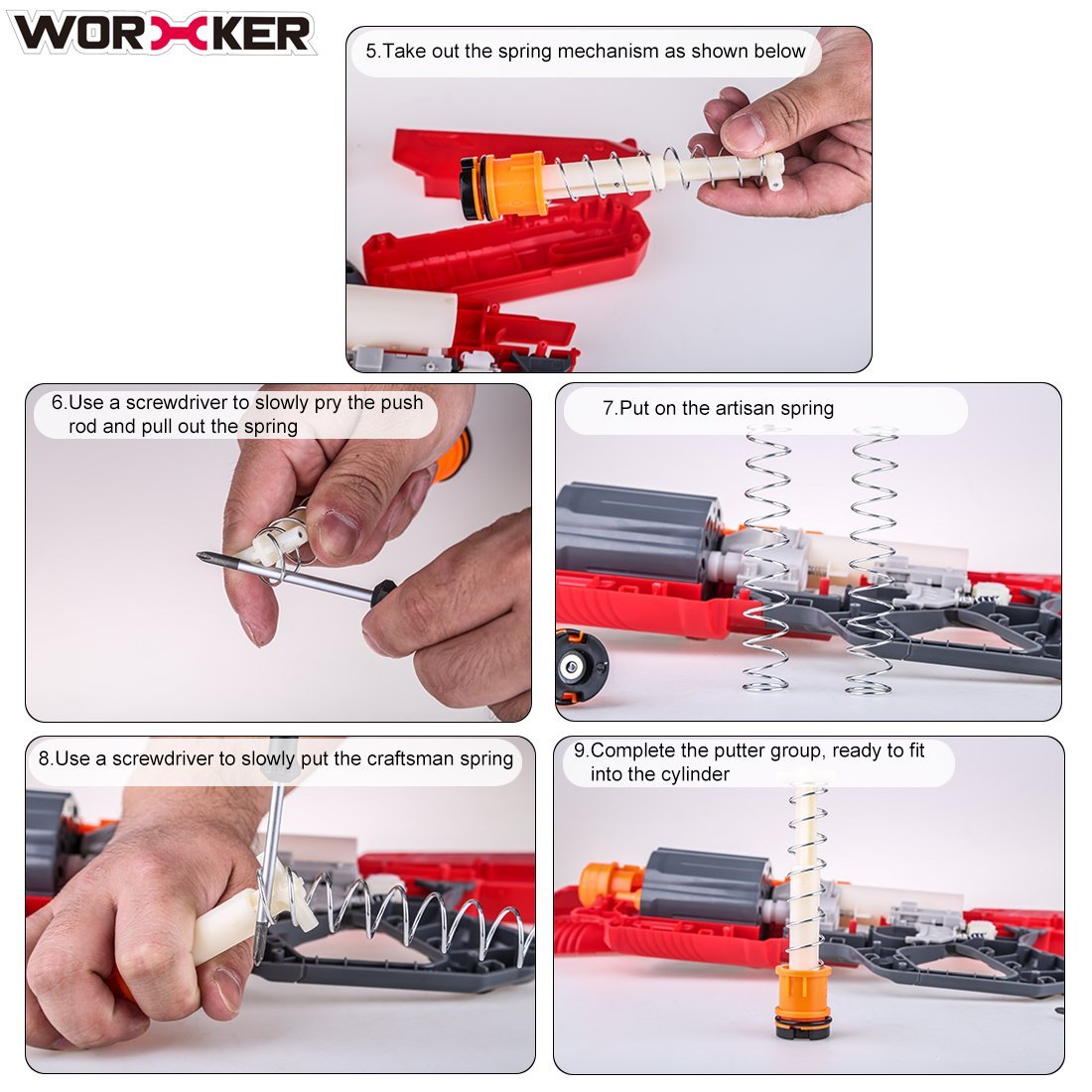 WORKER

5.Take out the spring mechanism as shown below

6.Use a screwdriver to slowly pry the push rod and pull out the spring

7.Put on the artisan spring

8.Use a screwdriver to slowly put the craftsman spring

9.Complete the putter group, ready to fit into the cylinder