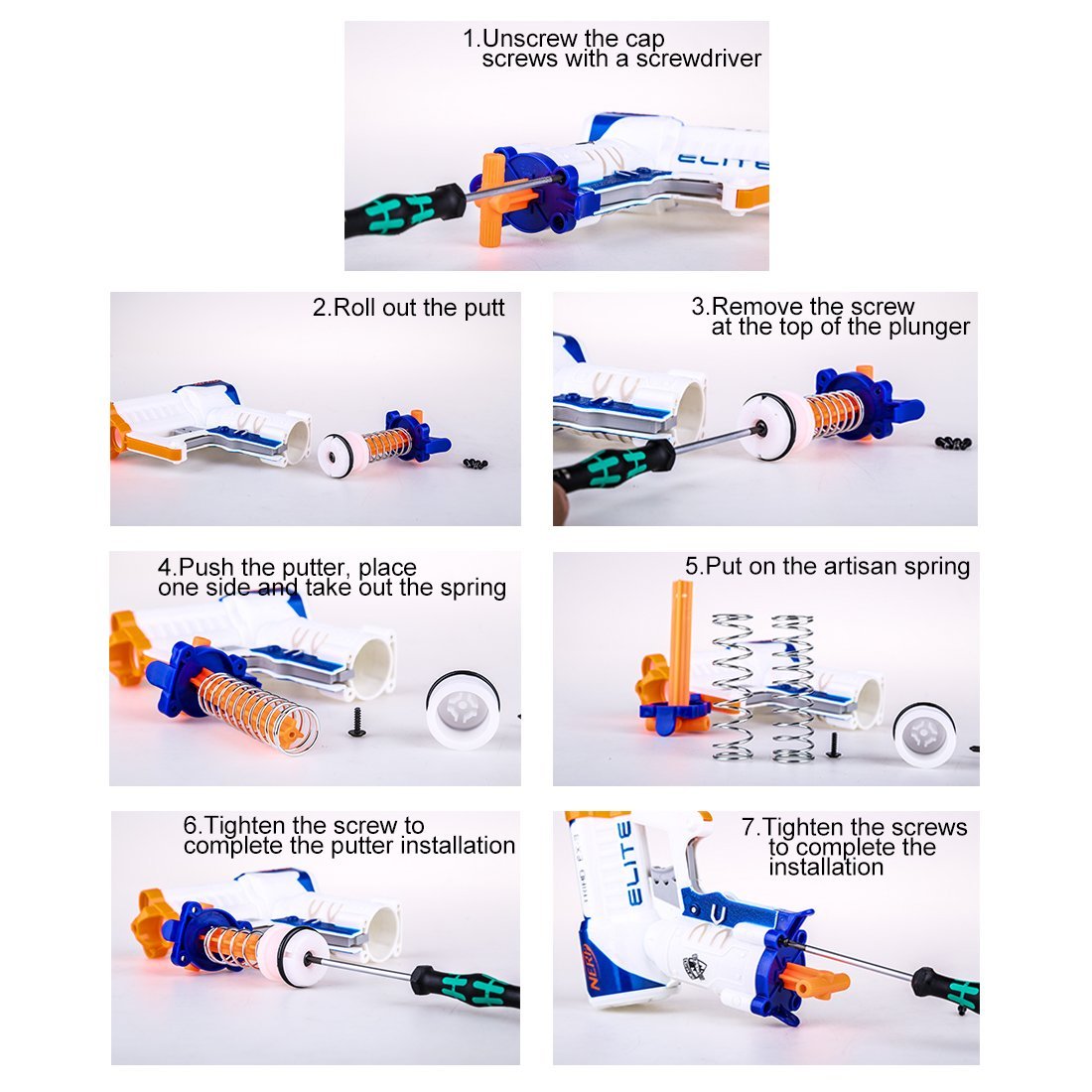 1.Unscrew the cap screws with a screwdriver

ELITE

2.Roll out the putt

3.Remove the screw at the top of the plunger

4.Push the putter, place one side and take out the spring

5.Put on the artisan spring

6.Tighten the screw to complete the putter installation

7.Tighten the screws to complete the installation

ELITE

NERF