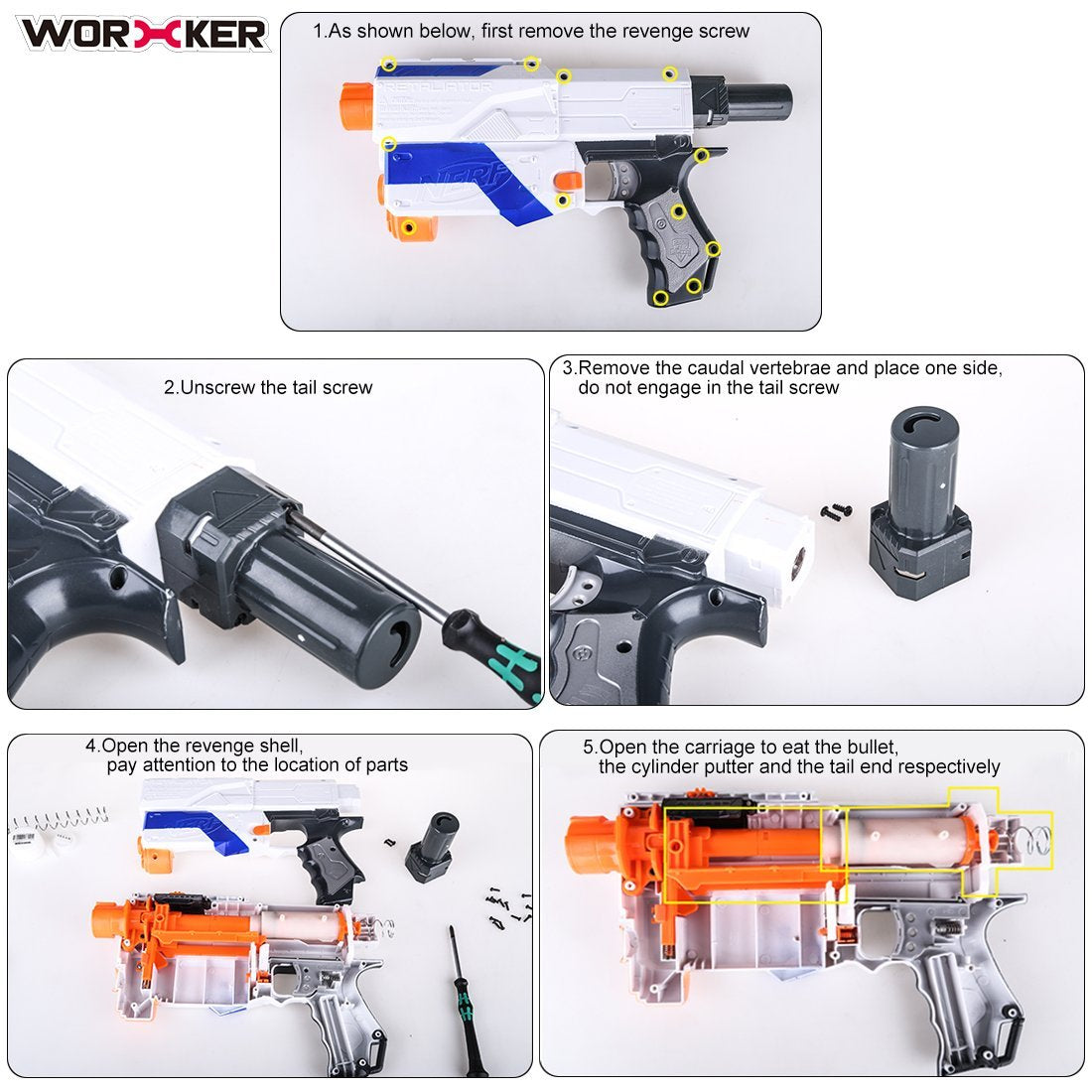 WORKER

1.As shown below, first remove the revenge screw

RETALIATOR

NERF

2.Unscrew the tail screw

3.Remove the caudal vertebrae and place one side, do not engage in the tail screw

4.Open the revenge shell, pay attention to the location of parts

5.Open the carriage to eat the bullet, the cylinder putter and the tail end respectively