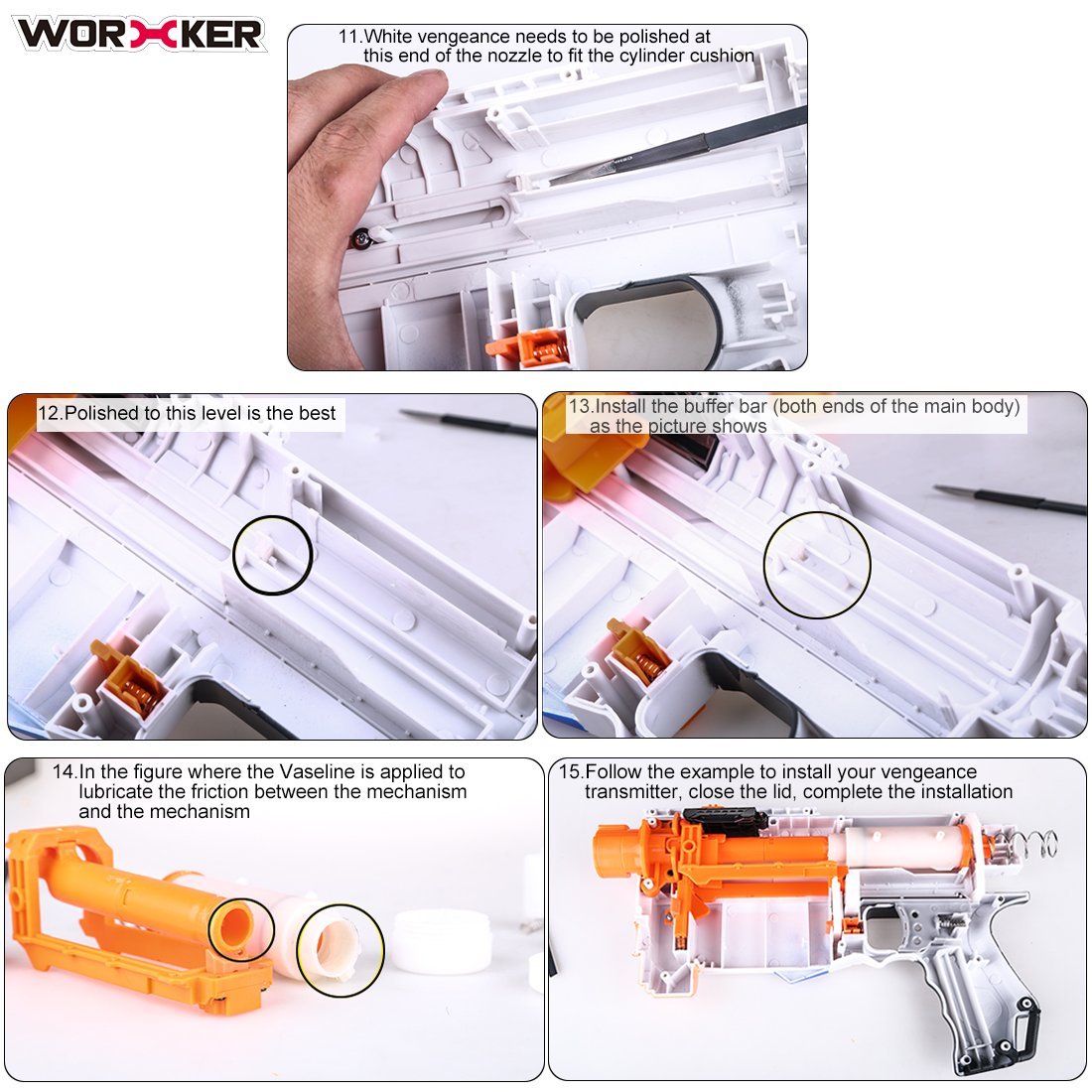 WORKER

11.White vengeance needs to be polished at this end of the nozzle to fit the cylinder cushion

12.Polished to this level is the best

13.Install the buffer bar (both ends of the main body) as the picture shows

14.In the figure where the Vaseline is applied to lubricate the friction between the mechanism and the mechanism

15.Follow the example to install your vengeance transmitter, close the lid, complete the installation