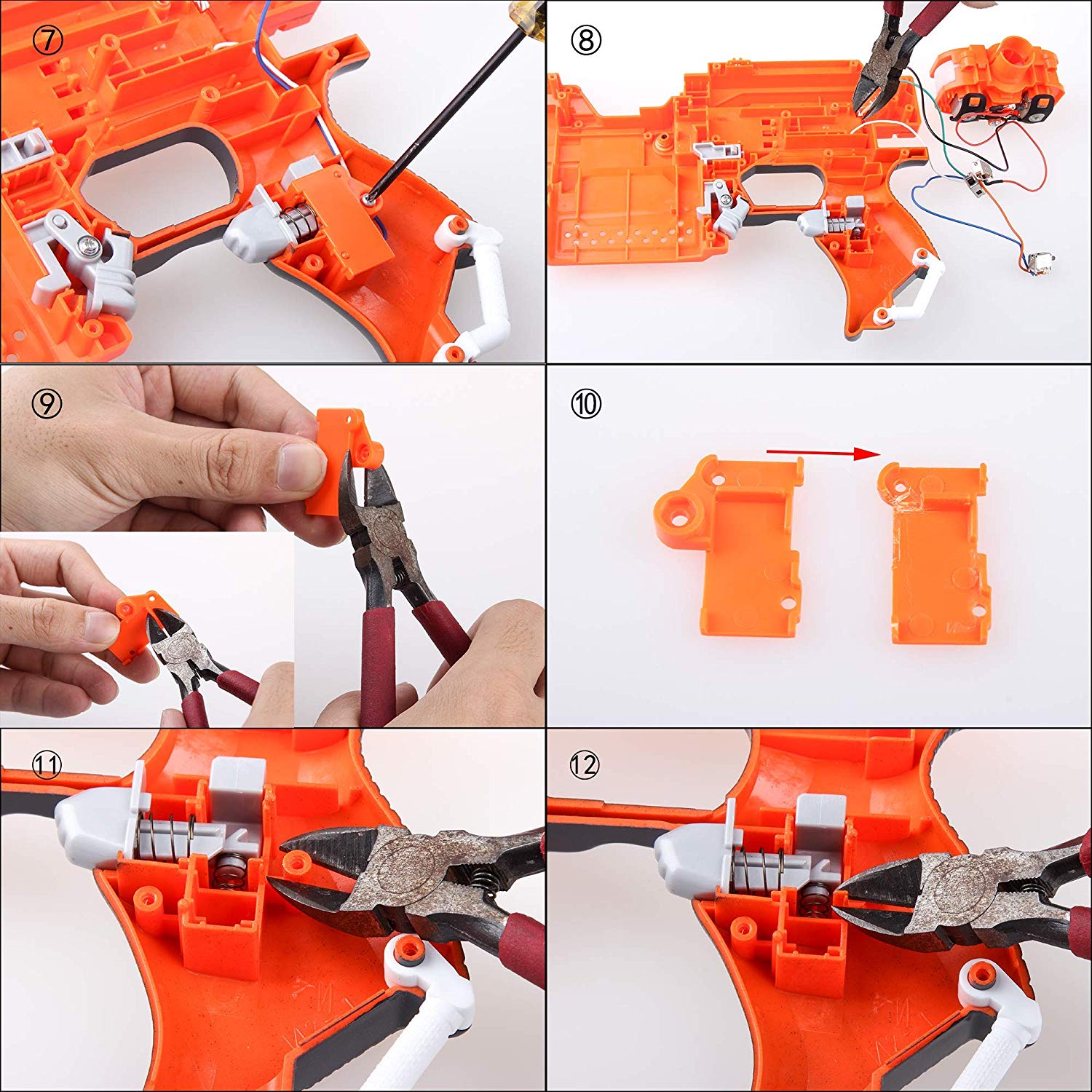 ⑦

⑧

⑨

⑩

⑪

⑫